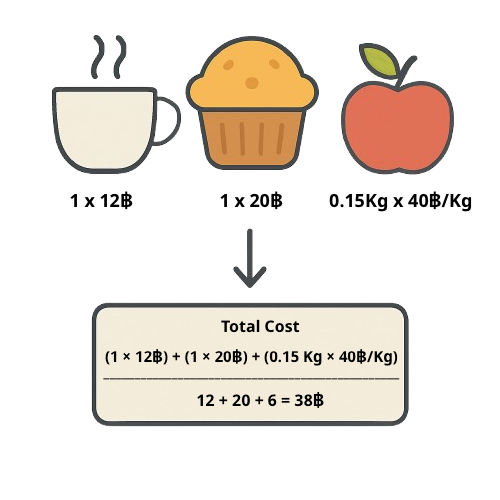 1 x 12฿

1 x 20฿

0.15Kg x 40฿/Kg

Total Cost

(1 × 12฿) + (1 × 20฿) + (0.15 Kg × 40฿/Kg)

12 + 20 + 6 = 38฿